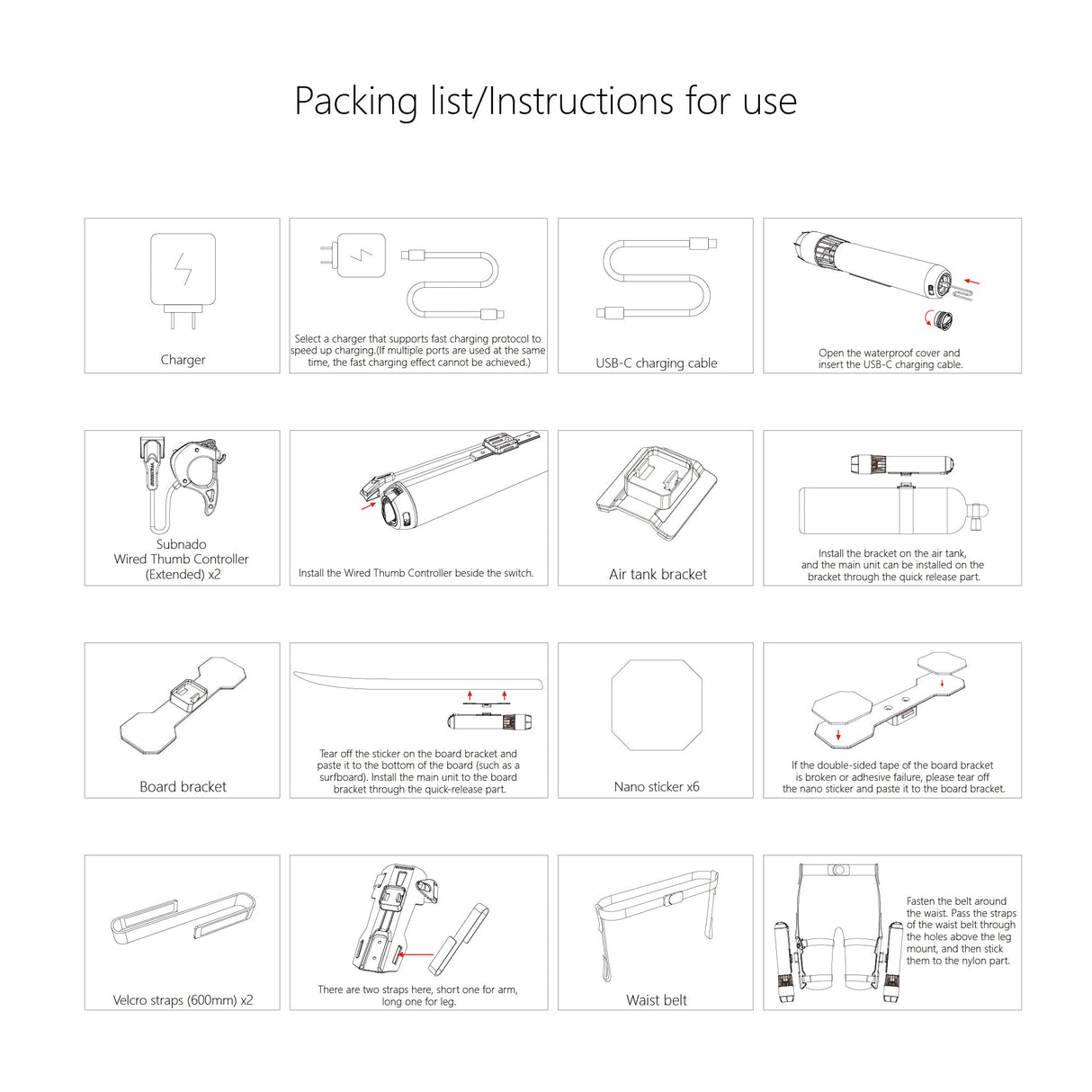 Packing list/Instructions for use

Charger

Select a charger that supports fast charging protocol to speed up charging.(If multiple ports are used at the same time, the fast charging effect cannot be achieved.)

USB-C charging cable

Open the waterproof cover and insert the USB-C charging cable.

Subnado
Wired Thumb Controller
(Extended) x2

Install the Wired Thumb Controller beside the switch.

Air tank bracket

Install the bracket on the air tank, and the main unit can be installed on the bracket through the quick release part.

Board bracket

Tear off the sticker on the board bracket and paste it to the bottom of the board (such as a surfboard). Install the main unit to the board bracket through the quick-release part.

Nano sticker x6

If the double-sided tape of the board bracket is broken or adhesive failure, please tear off the nano sticker and paste it to the board bracket.

Velcro straps (600mm) x2

There are two straps here, short one for arm, long one for leg.

Waist belt

Fasten the belt around the waist. Pass the straps of the waist belt through the holes above the leg mount, and then stick them to the nylon part.