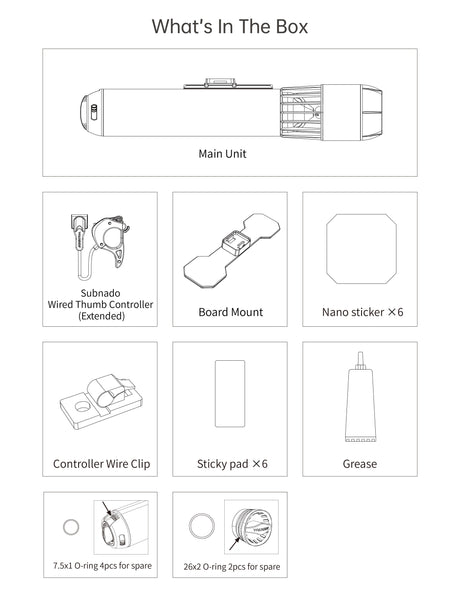 What's In The Box

Main Unit

Subnado
Wired Thumb Controller
(Extended)

Board Mount

Nano sticker ×6

Controller Wire Clip

Sticky pad ×6

Grease

7.5x1 O-ring 4pcs for spare

26x2 O-ring 2pcs for spare